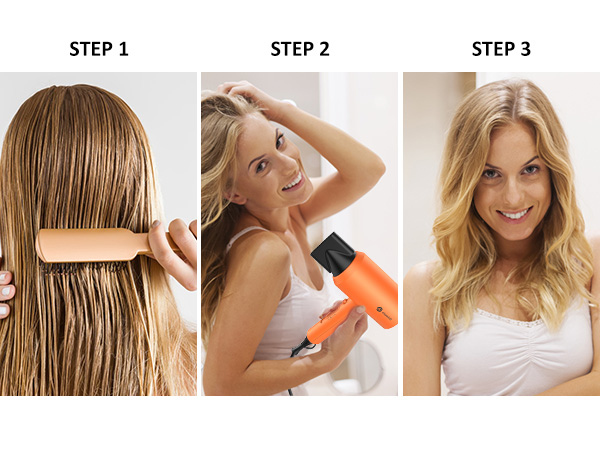 STEP 1

STEP 2

STEP 3