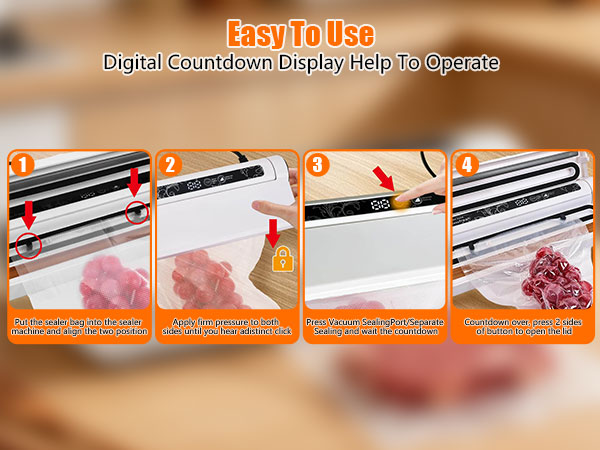 Easy To Use
Digital Countdown Display Help To Operate

1
Put the sealer bag into the sealer machine and align the two position

2
Apply firm pressure to both sides until you hear adistinct click

3
Press Vacuum SealingPort/Separate Sealing and wait the countdown

4
Countdown over, press 2 sides of button to open the lid