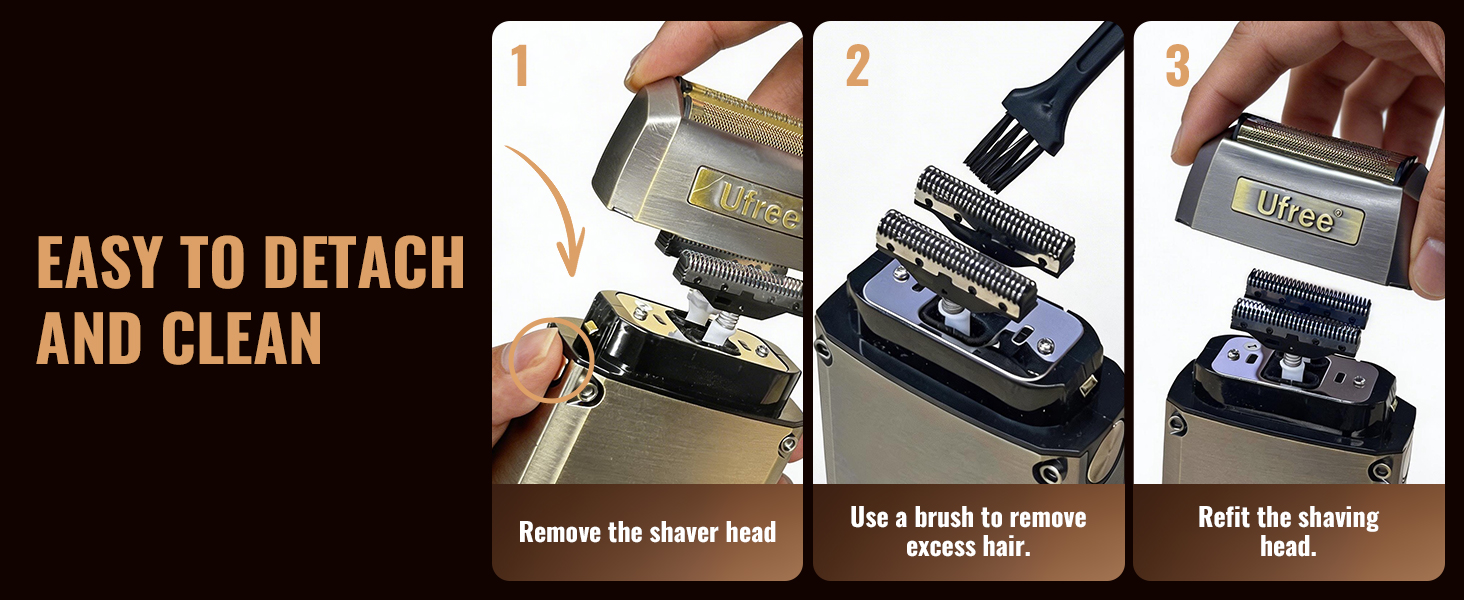 EASY TO DETACH AND CLEAN

1

Ufree

Remove the shaver head

2

Use a brush to remove excess hair.

3

Ufree®

Refit the shaving head.