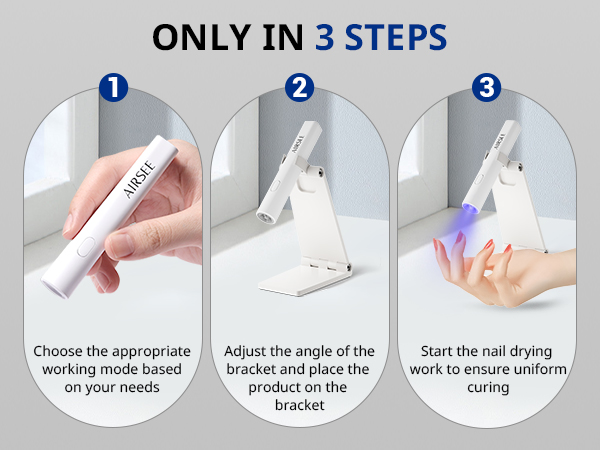 ONLY IN 3 STEPS

1

AIRSEE

Choose the appropriate working mode based on your needs

2

AIRSEE

Adjust the angle of the bracket and place the product on the bracket

3

AIRSEE

Start the nail drying work to ensure uniform curing