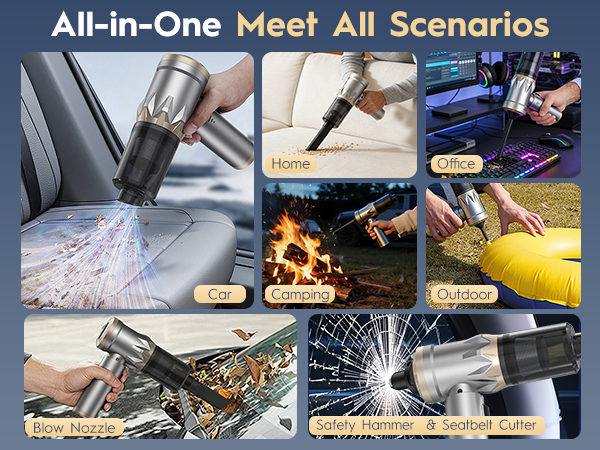 All-in-One Meet All Scenarios

Car

Home

Office

Camping

Outdoor

Blow Nozzle

Safety Hammer & Seatbelt Cutter