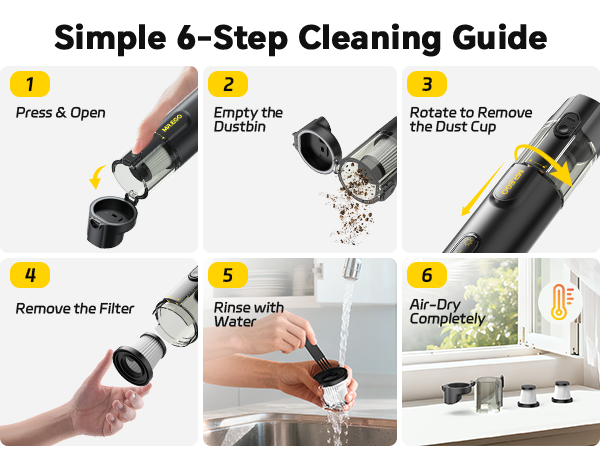 Simple 6-Step Cleaning Guide

1
Press & Open

Mr.EGO

2
Empty the Dustbin

3
Rotate to Remove the Dust Cup

Mr.EGO

4
Remove the Filter

5
Rinse with Water

6
Air-Dry Completely