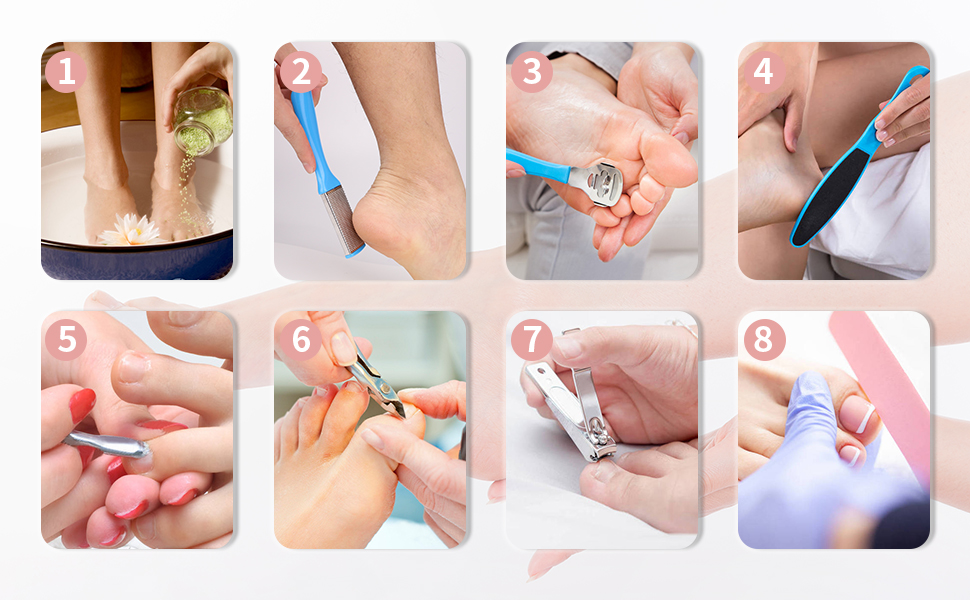 1
2
3
4
5
6
7
8