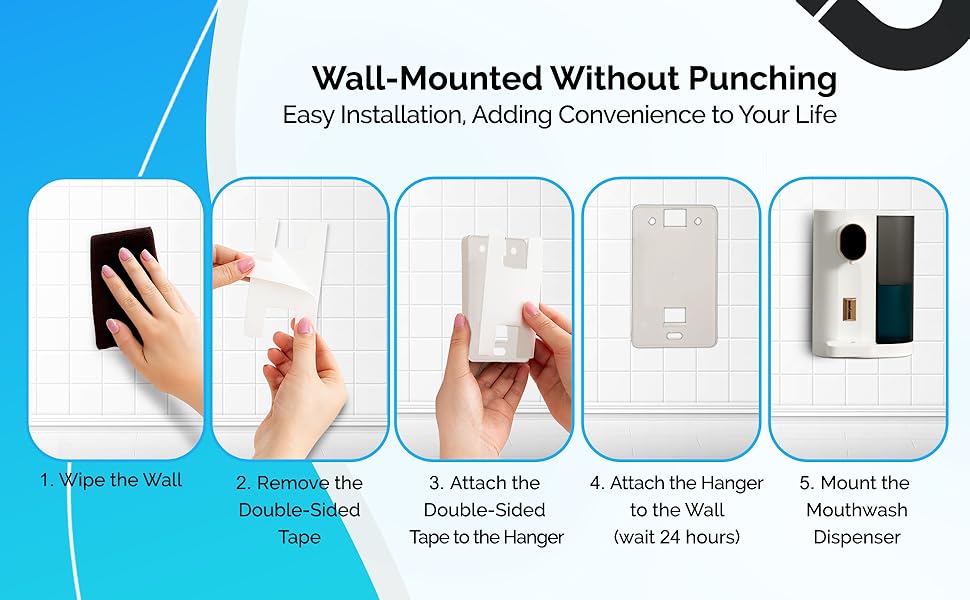 Wall-Mounted Without Punching
Easy Installation, Adding Convenience to Your Life

1. Wipe the Wall

2. Remove the Double-Sided Tape

3. Attach the Double-Sided Tape to the Hanger

4. Attach the Hanger to the Wall (wait 24 hours)

5. Mount the Mouthwash Dispenser