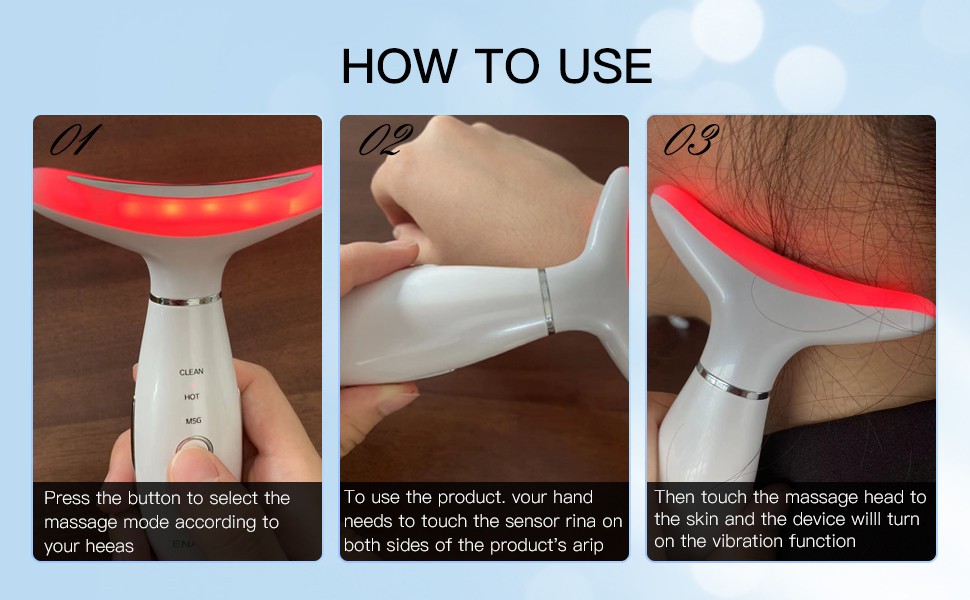 HOW TO USE

01

CLEAN
HOT
MSG

Press the button to select the massage mode according to your heeas

02

To use the product. vour hand needs to touch the sensor rina on both sides of the product's arip

03

Then touch the massage head to the skin and the device willl turn on the vibration function