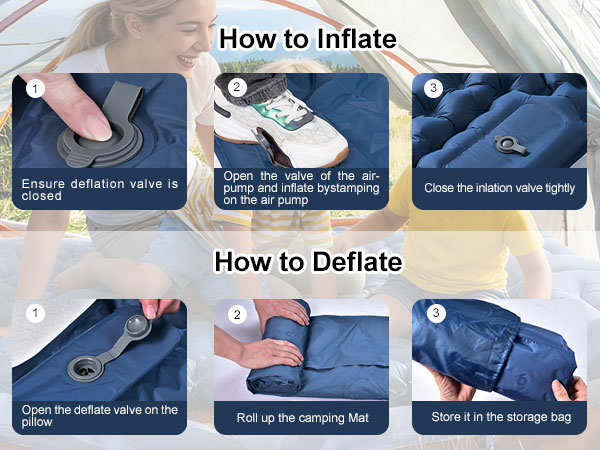 How to Inflate

1

Ensure deflation valve is closed

2

Open the valve of the air-pump and inflate bystamping on the air pump

3

Close the inlation valve tightly

How to Deflate

1

Open the deflate valve on the pillow

2

Roll up the camping Mat

3

Store it in the storage bag