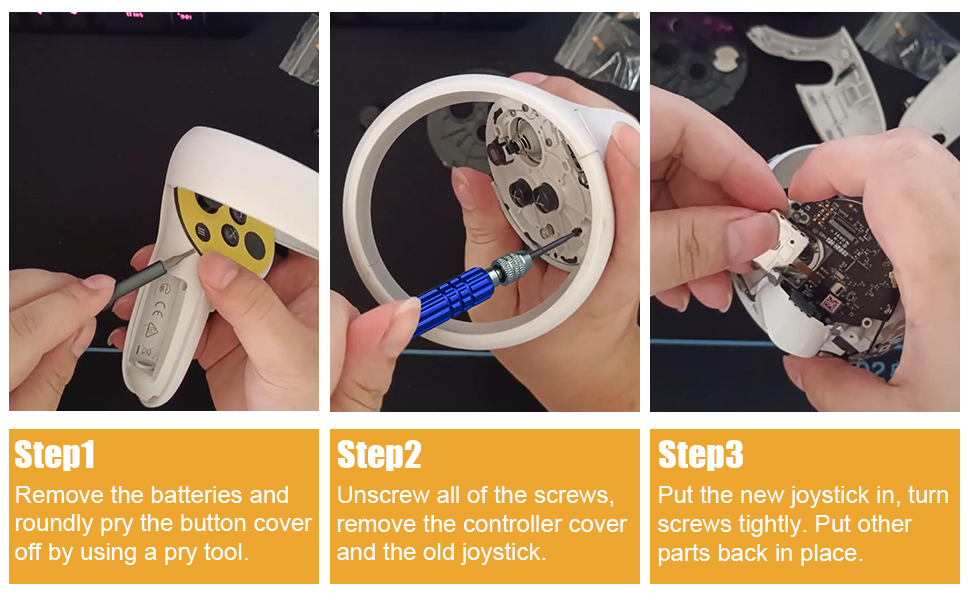 Step1
Remove the batteries and roundly pry the button cover off by using a pry tool.

Step2
Unscrew all of the screws, remove the controller cover and the old joystick.

Step3
Put the new joystick in, turn screws tightly. Put other parts back in place.