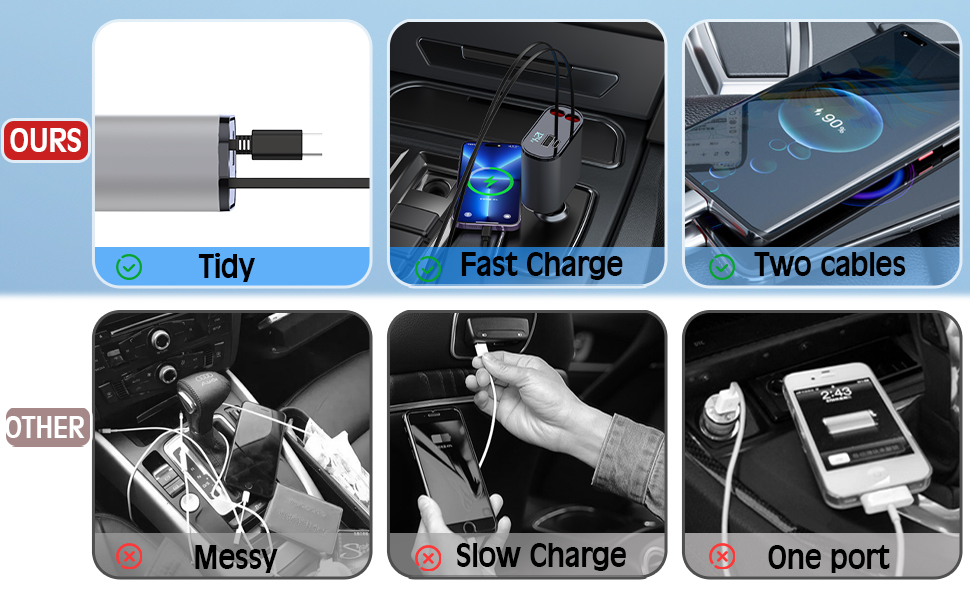 OURS

Tidy

Fast Charge

90%

Two cables

OTHER

Messy

Slow Charge

2:43

One port