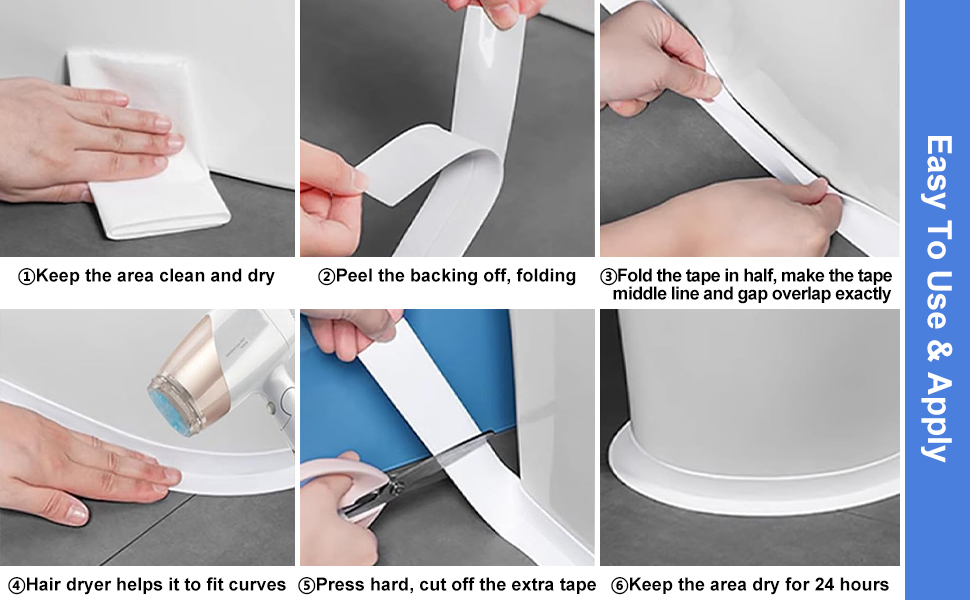 ①Keep the area clean and dry

②Peel the backing off, folding

③Fold the tape in half, make the tape middle line and gap overlap exactly

④Hair dryer helps it to fit curves

⑤Press hard, cut off the extra tape

⑥Keep the area dry for 24 hours

Easy To Use & Apply