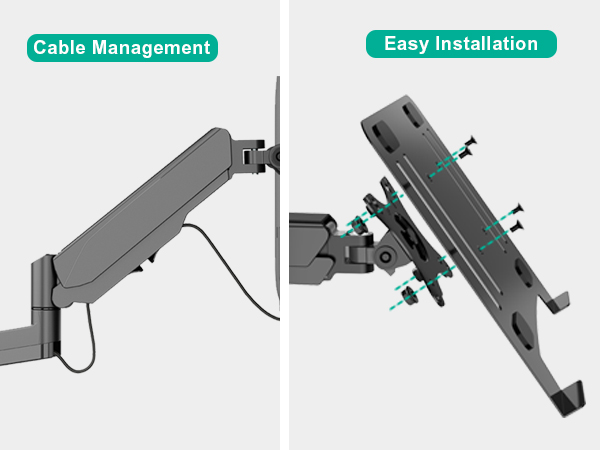 Cable Management

Easy Installation