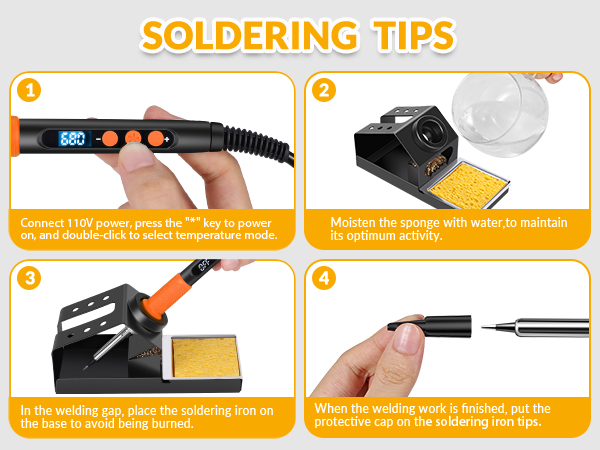 SOLDERING TIPS

1

680 - +

Connect 110V power, press the "*" key to power on, and double-click to select temperature mode.

2

Moisten the sponge with water,to maintain its optimum activity.

3

In the welding gap, place the soldering iron on the base to avoid being burned.

4

When the welding work is finished, put the protective cap on the soldering iron tips.