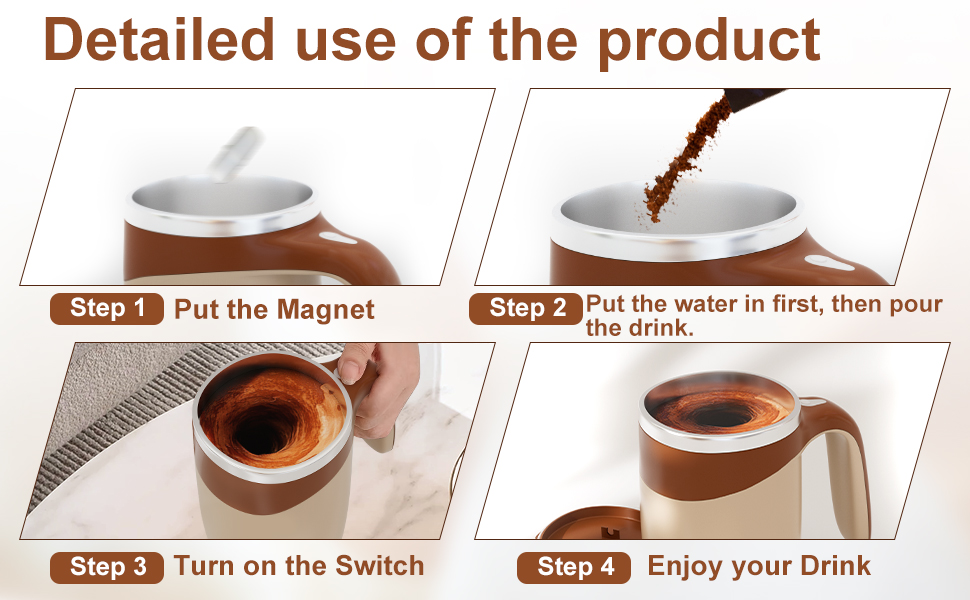 Detailed use of the product

Step 1 Put the Magnet

Step 2 Put the water in first, then pour the drink.

Step 3 Turn on the Switch

Step 4 Enjoy your Drink