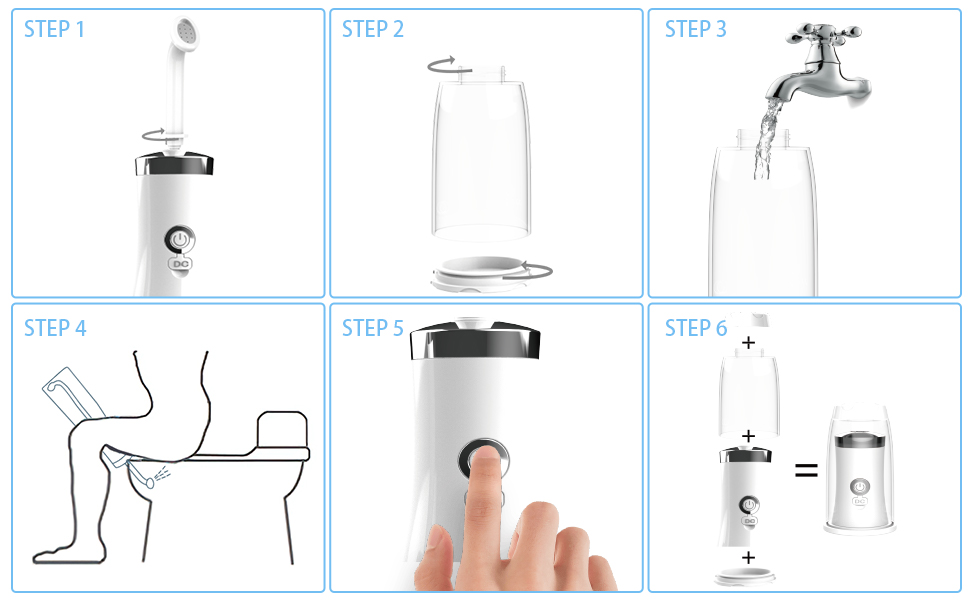 STEP 1

STEP 2

STEP 3

STEP 4

STEP 5

STEP 6

+

+

+

=