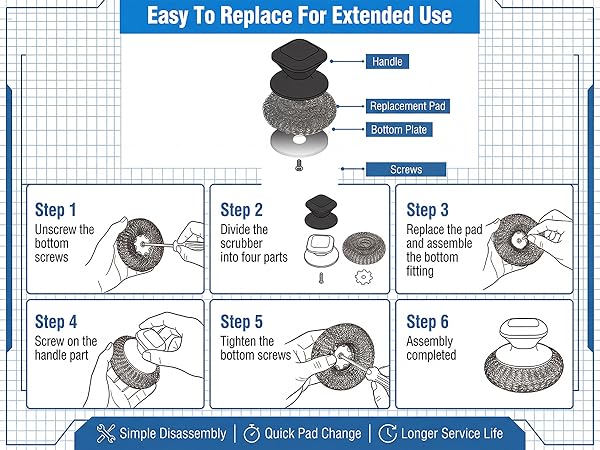 Easy To Replace For Extended Use

Handle

Replacement Pad

Bottom Plate

Screws

Step 1
Unscrew the bottom screws

Step 2
Divide the scrubber into four parts

Step 3
Replace the pad and assemble the bottom fitting

Step 4
Screw on the handle part

Step 5
Tighten the bottom screws

Step 6
Assembly completed

Simple Disassembly | Quick Pad Change | Longer Service Life