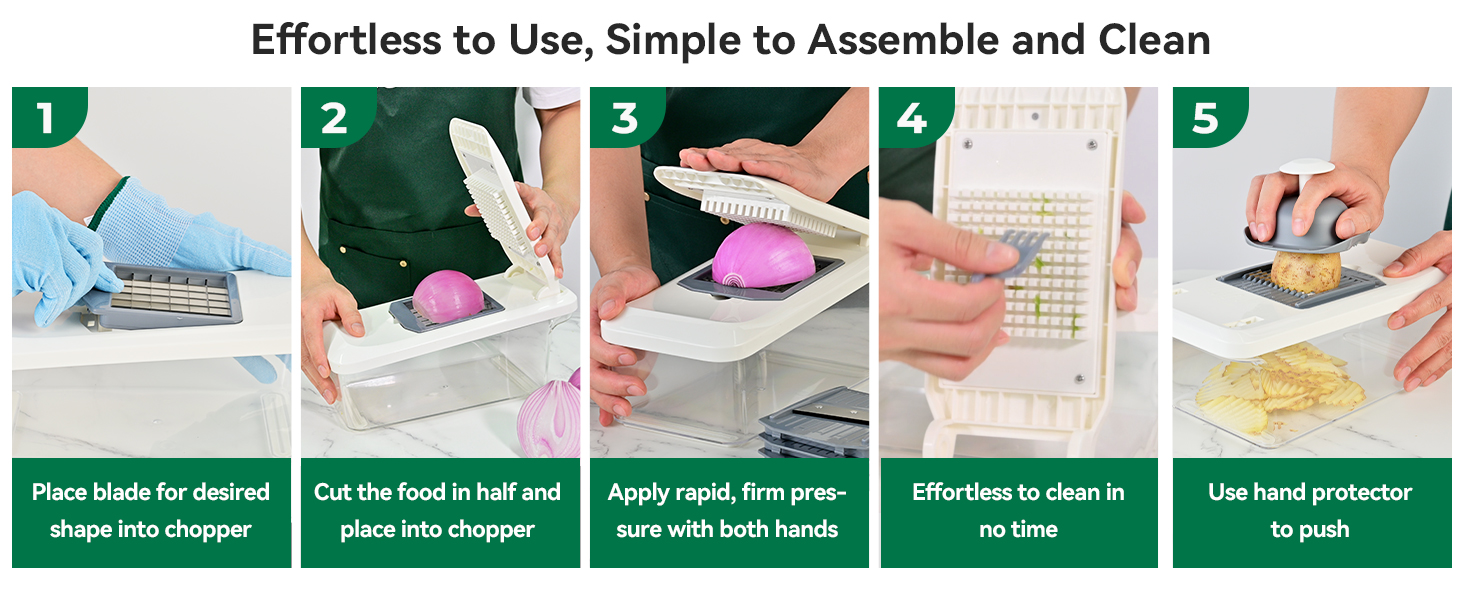 Effortless to Use, Simple to Assemble and Clean

1

Place blade for desired shape into chopper

2

Cut the food in half and place into chopper

3

Apply rapid, firm pressure with both hands

4

Effortless to clean in no time

5

Use hand protector to push