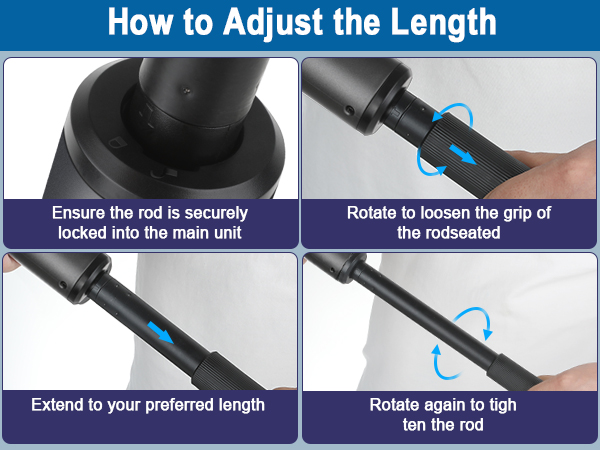 How to Adjust the Length

Ensure the rod is securely locked into the main unit

Rotate to loosen the grip of the rodseated

Extend to your preferred length

Rotate again to tigh ten the rod