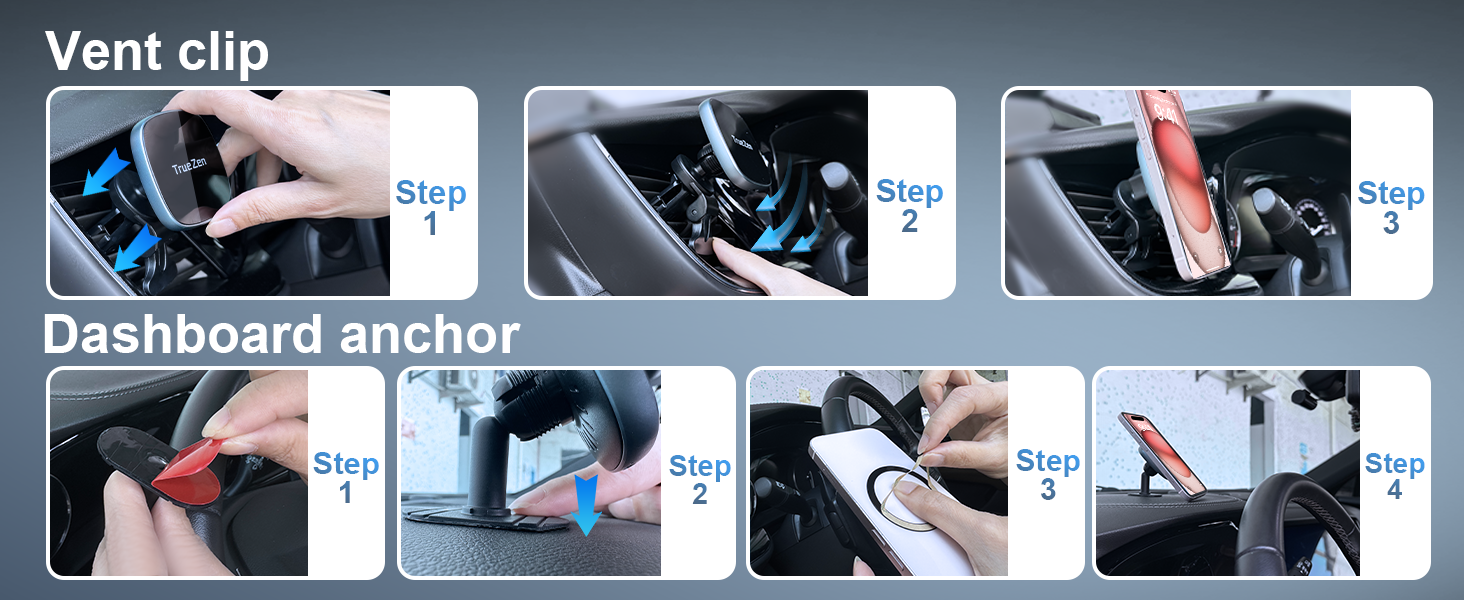 Vent clip

TrueZen

Step 1

Step 2

Step 3

Dashboard anchor

Step 1

Step 2

Step 3

Step 4