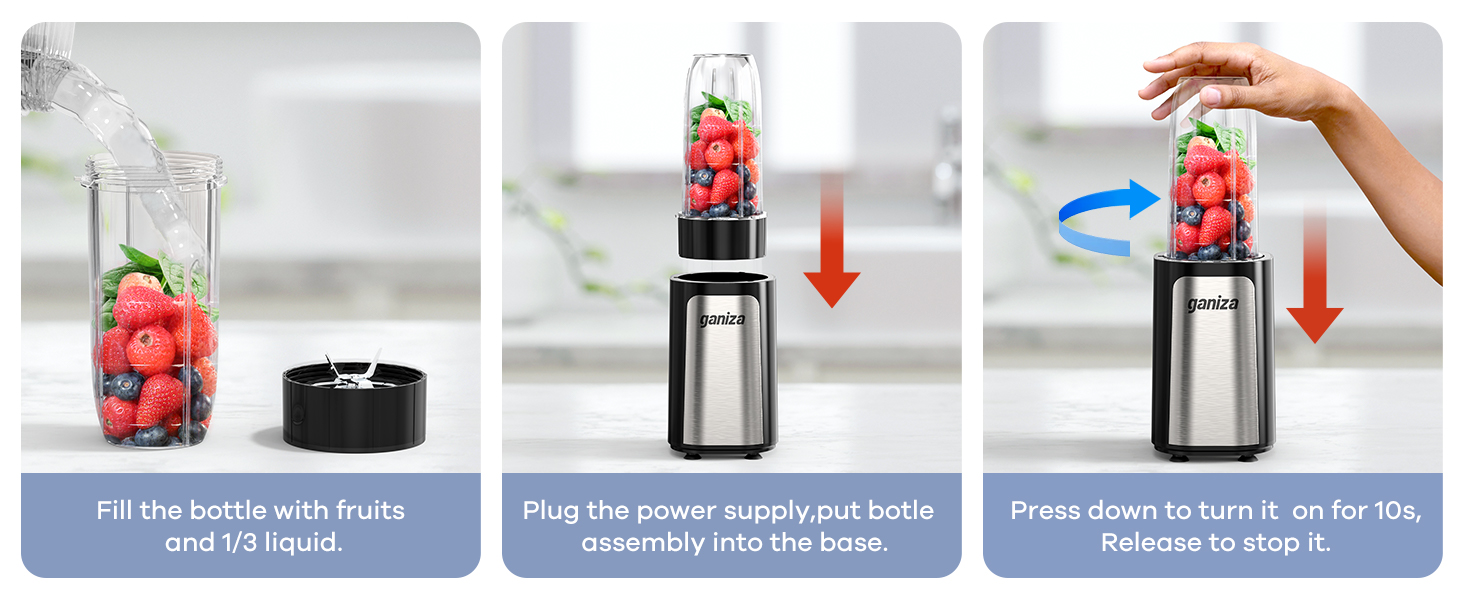 Fill the bottle with fruits and 1/3 liquid.

ganiza

Plug the power supply,put botle assembly into the base.

ganiza

Press down to turn it on for 10s, Release to stop it.