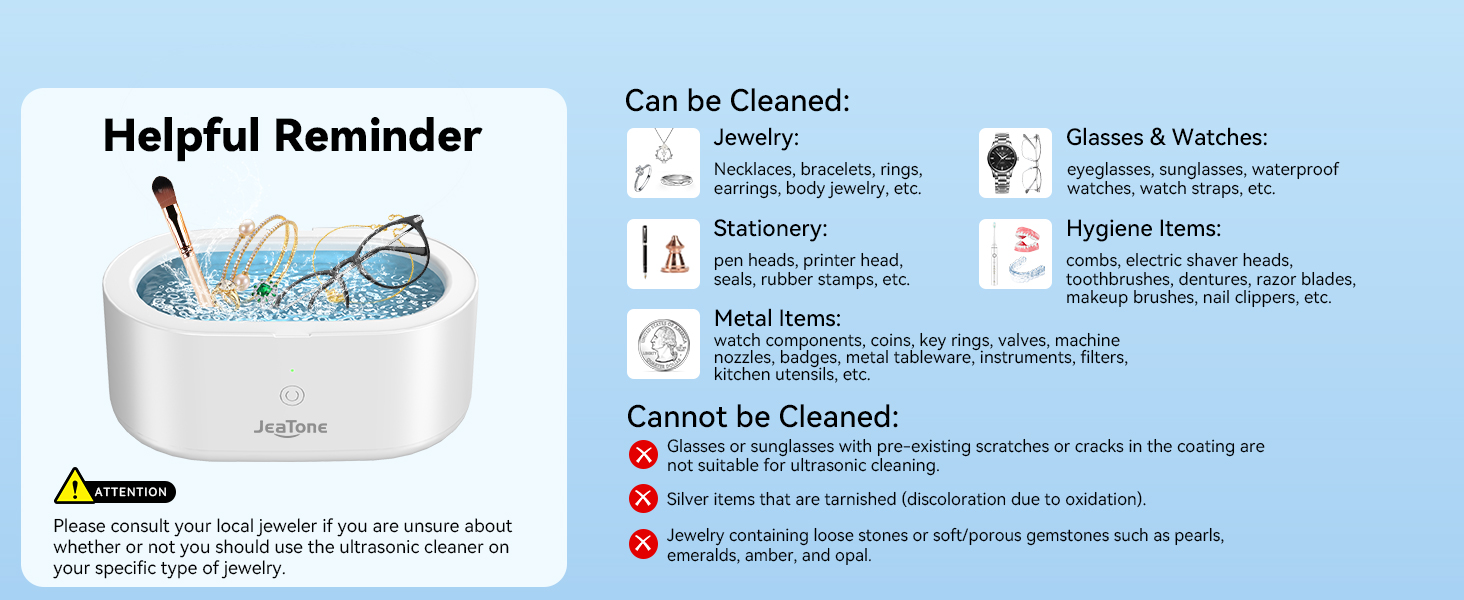 Helpful Reminder

JeaTone

ATTENTION

Please consult your local jeweler if you are unsure about whether or not you should use the ultrasonic cleaner on your specific type of jewelry.

Can be Cleaned:

Jewelry:
Necklaces, bracelets, rings, earrings, body jewelry, etc.

Glasses & Watches:
eyeglasses, sunglasses, waterproof watches, watch straps, etc.

Stationery:
pen heads, printer head, seals, rubber stamps, etc.

Hygiene Items:
combs, electric shaver heads, toothbrushes, dentures, razor blades, makeup brushes, nail clippers, etc.

Metal Items:
watch components, coins, key rings, valves, machine nozzles, badges, metal tableware, instruments, filters, kitchen utensils, etc.

Cannot be Cleaned:

Glasses or sunglasses with pre-existing scratches or cracks in the coating are not suitable for ultrasonic cleaning.

Silver items that are tarnished (discoloration due to oxidation).

Jewelry containing loose stones or soft/porous gemstones such as pearls, emeralds, amber, and opal.