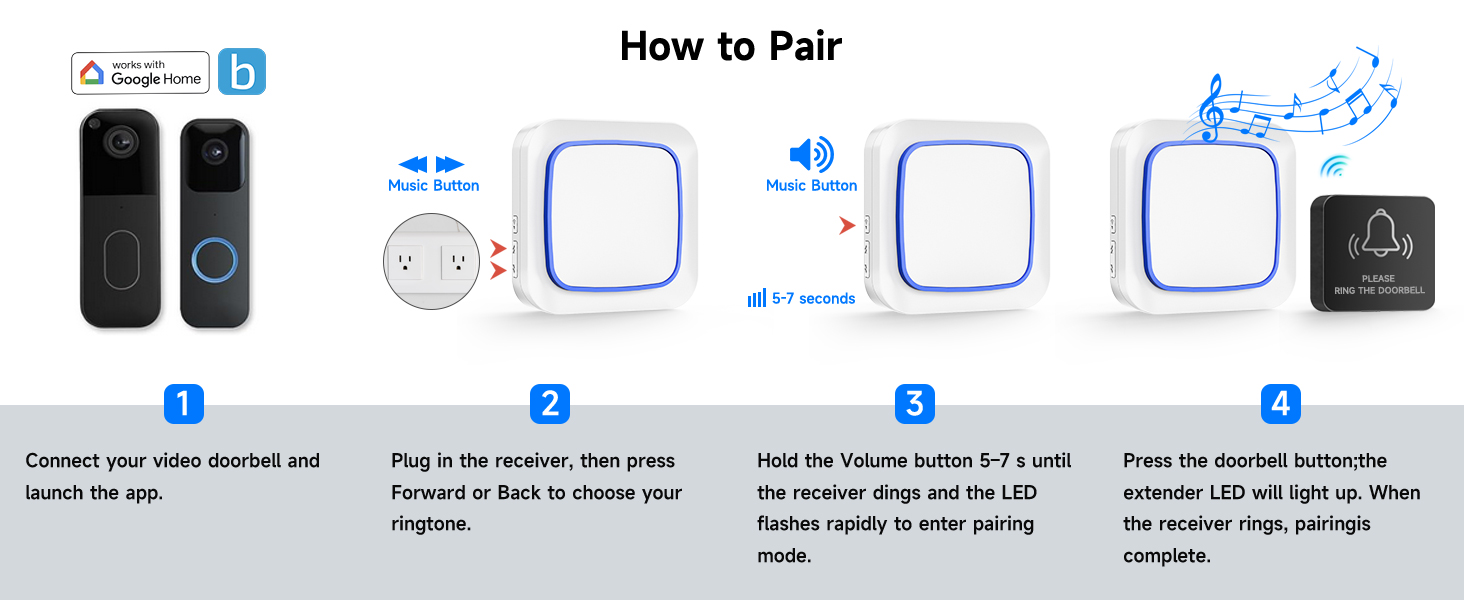 How to Pair

works with Google Home

b

Music Button

Music Button

5-7 seconds

PLEASE RING THE DOORBELL

1

Connect your video doorbell and launch the app.

2

Plug in the receiver, then press Forward or Back to choose your ringtone.

3

Hold the Volume button 5–7 s until the receiver dings and the LED flashes rapidly to enter pairing mode.

4

Press the doorbell button;the extender LED will light up. When the receiver rings, pairingis complete.