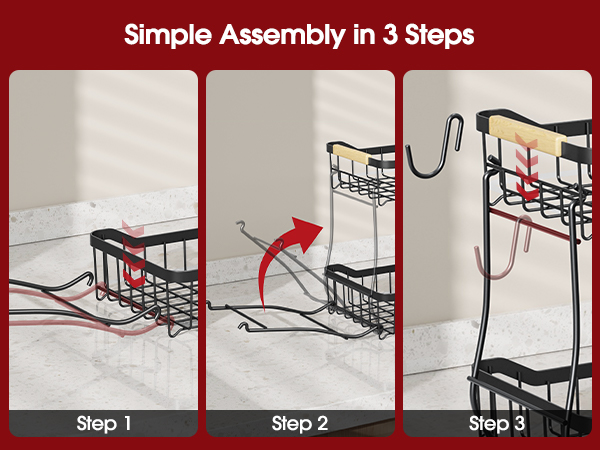 Simple Assembly in 3 Steps

Step 1

Step 2

Step 3