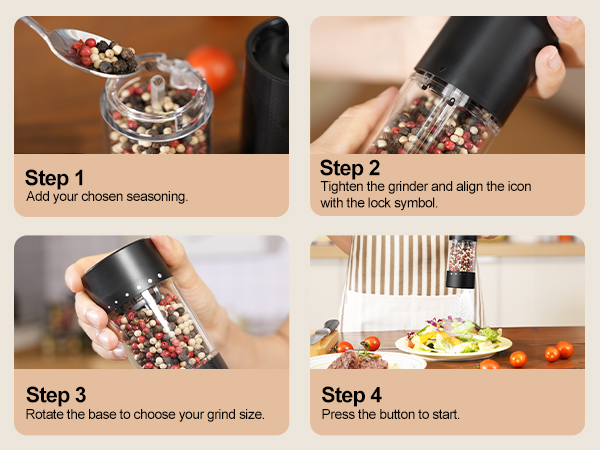 Step 1
Add your chosen seasoning.

Step 2
Tighten the grinder and align the icon with the lock symbol.

Step 3
Rotate the base to choose your grind size.

Step 4
Press the button to start.