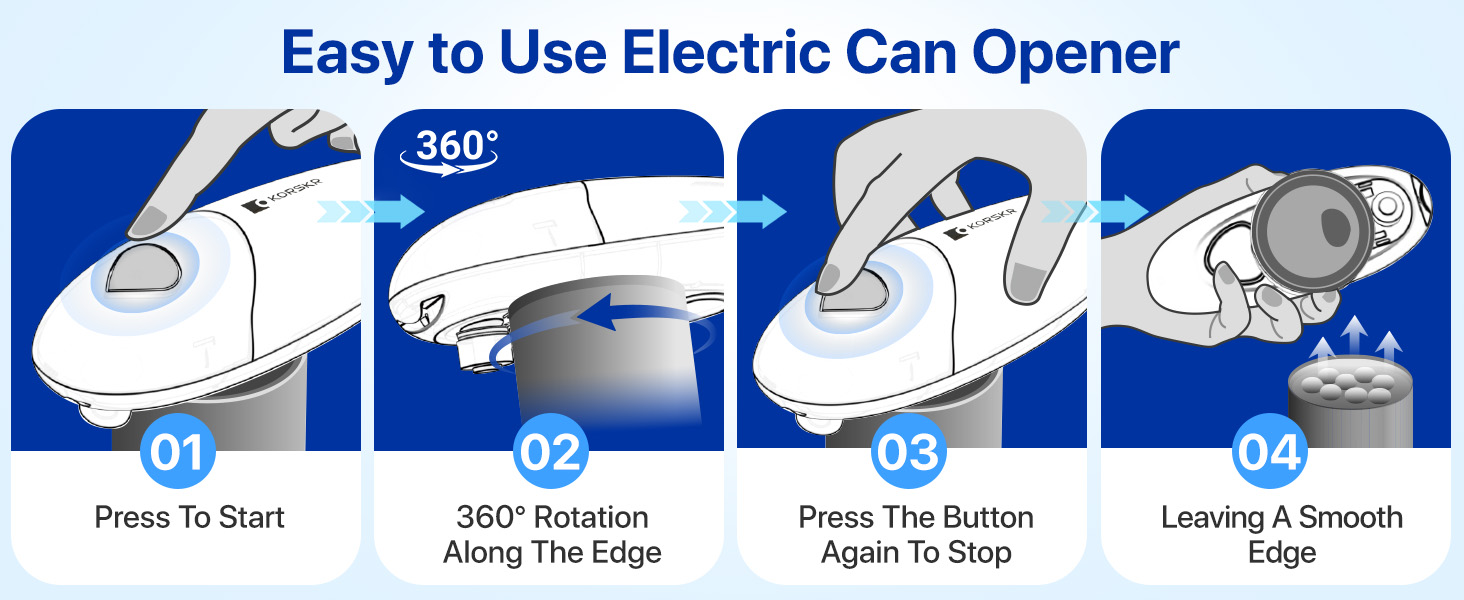 Easy to Use Electric Can Opener

KORSKR

01
Press To Start

360°

02
360° Rotation Along The Edge

KORSKR

03
Press The Button Again To Stop

04
Leaving A Smooth Edge