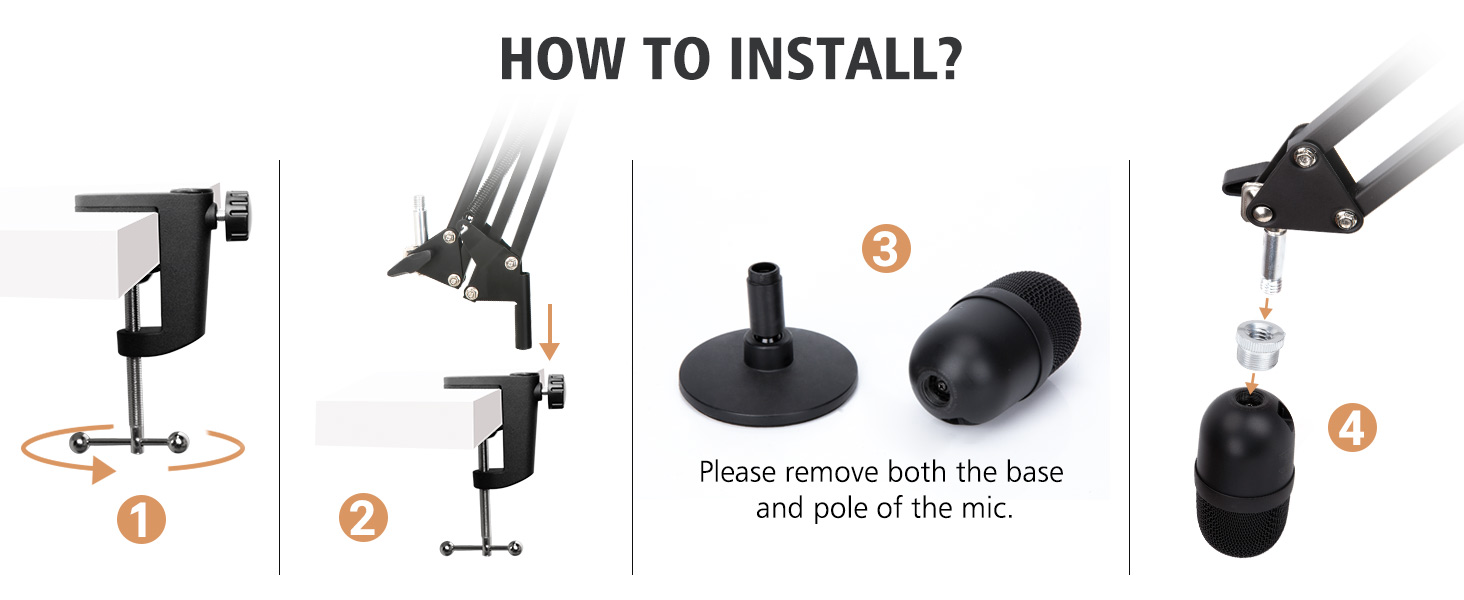 HOW TO INSTALL?

1

2

3

Please remove both the base and pole of the mic.

4