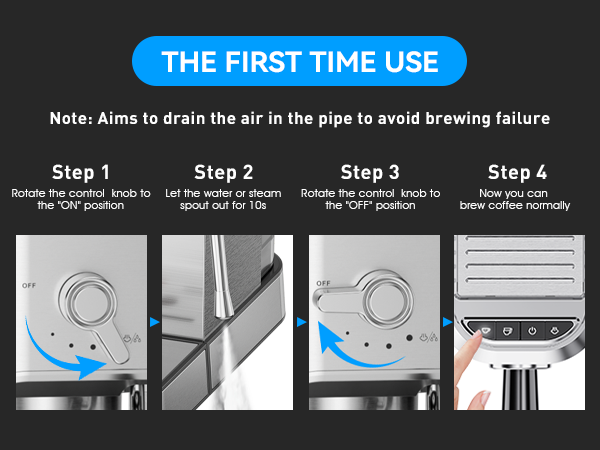 THE FIRST TIME USE

Note: Aims to drain the air in the pipe to avoid brewing failure

Step 1
Rotate the control knob to the "ON" position

Step 2
Let the water or steam spout out for 10s

Step 3
Rotate the control knob to the "OFF" position

Step 4
Now you can brew coffee normally

OFF

OFF