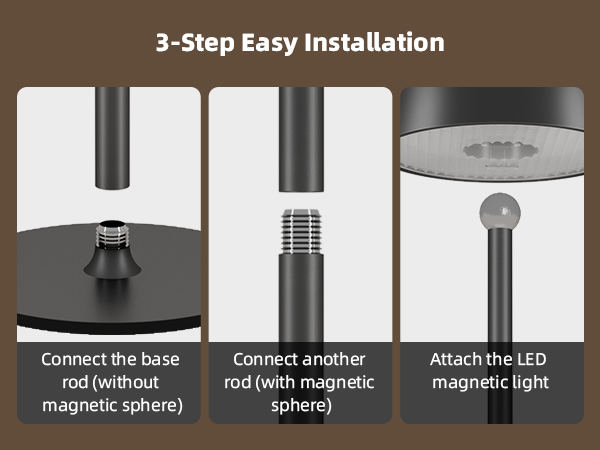 3-Step Easy Installation

Connect the base rod (without magnetic sphere)

Connect another rod (with magnetic sphere)

Attach the LED magnetic light