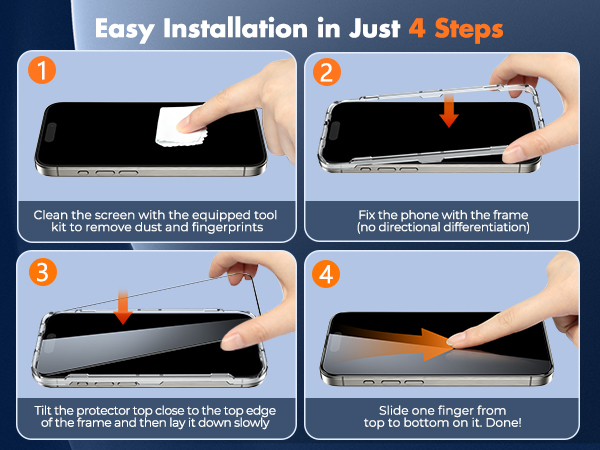 Easy Installation in Just 4 Steps

1

Clean the screen with the equipped tool kit to remove dust and fingerprints

2

Fix the phone with the frame (no directional differentiation)

3

Tilt the protector top close to the top edge of the frame and then lay it down slowly

4

Slide one finger from top to bottom on it. Done!