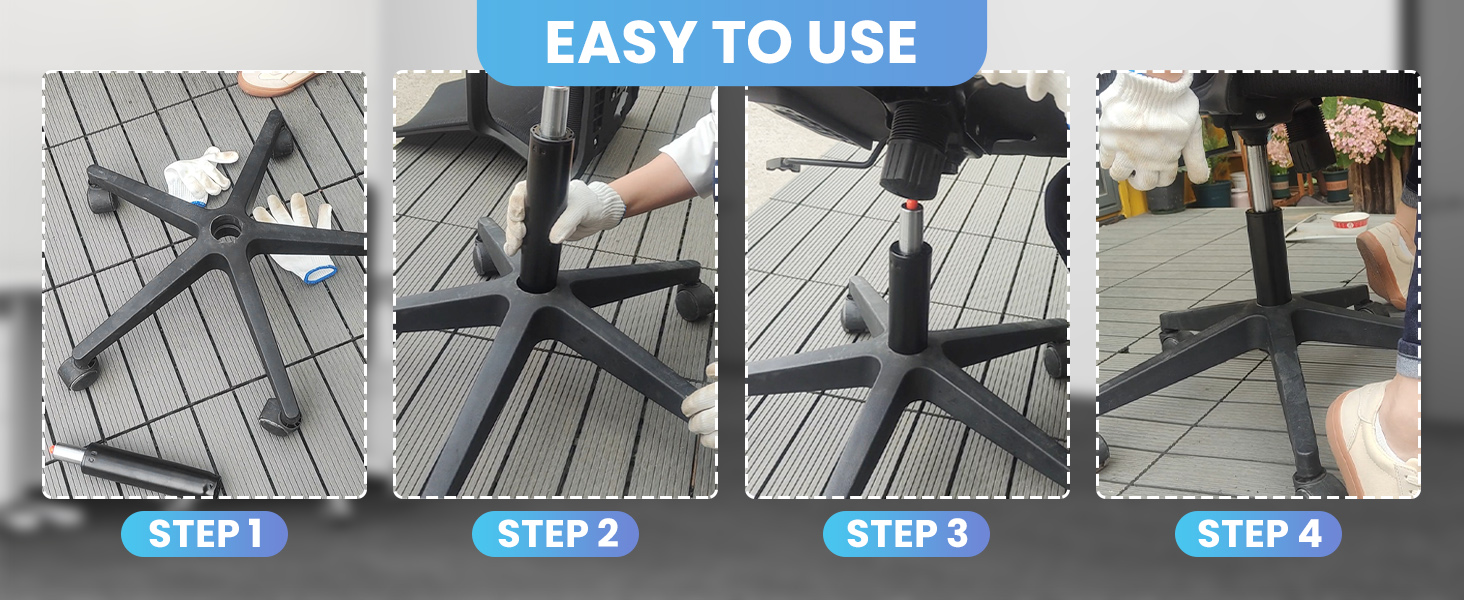 EASY TO USE

STEP 1

STEP 2

STEP 3

STEP 4