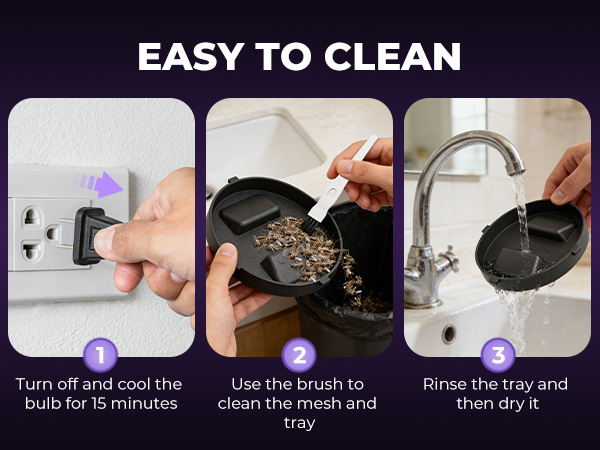 EASY TO CLEAN

1
Turn off and cool the bulb for 15 minutes

2
Use the brush to clean the mesh and tray

3
Rinse the tray and then dry it