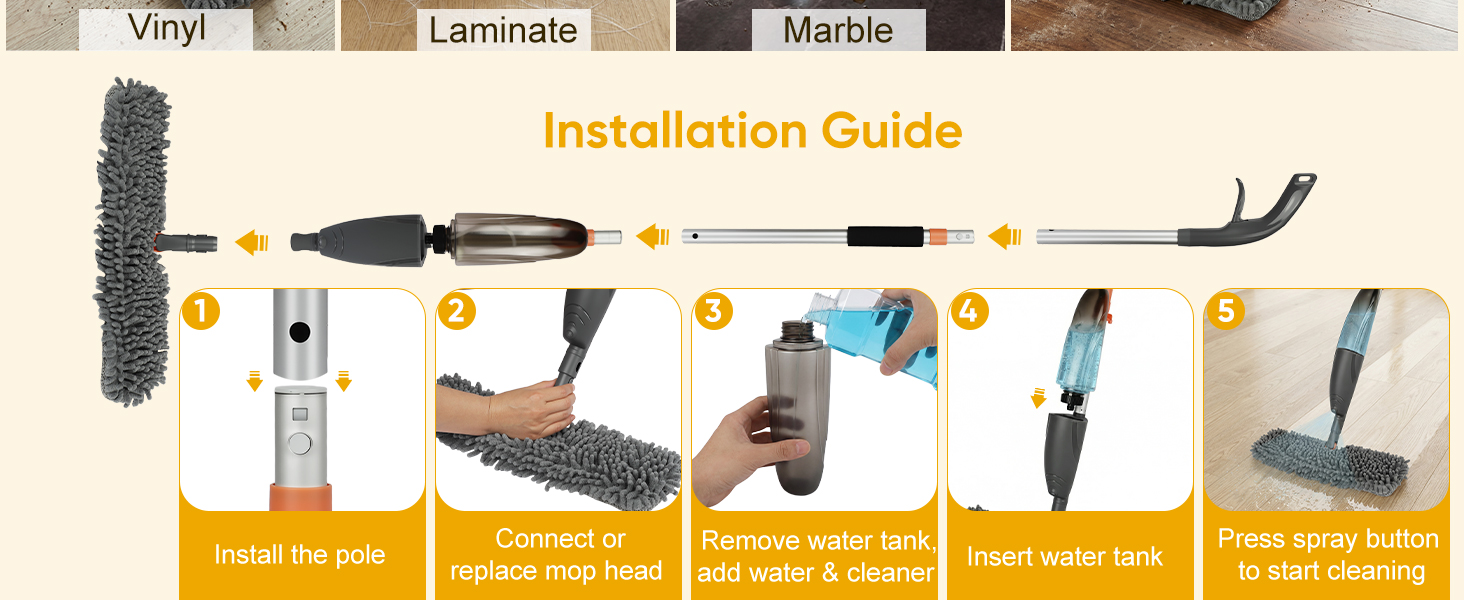 Vinyl

Laminate

Marble

Installation Guide

1

Install the pole

2

Connect or replace mop head

3

Remove water tank, add water & cleaner

4

Insert water tank

5

Press spray button to start cleaning