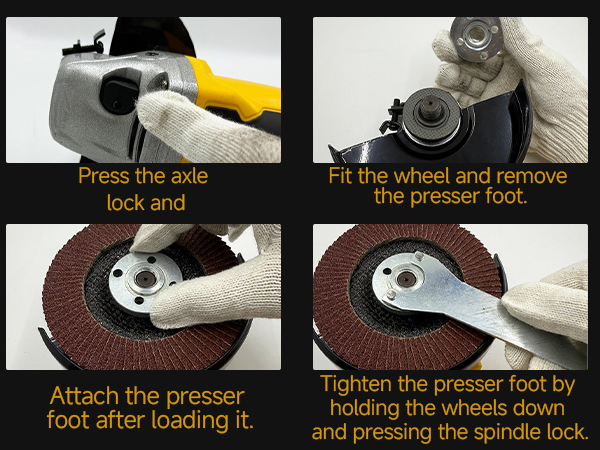 Press the axle lock and

Fit the wheel and remove the presser foot.

Attach the presser foot after loading it.

Tighten the presser foot by holding the wheels down and pressing the spindle lock.