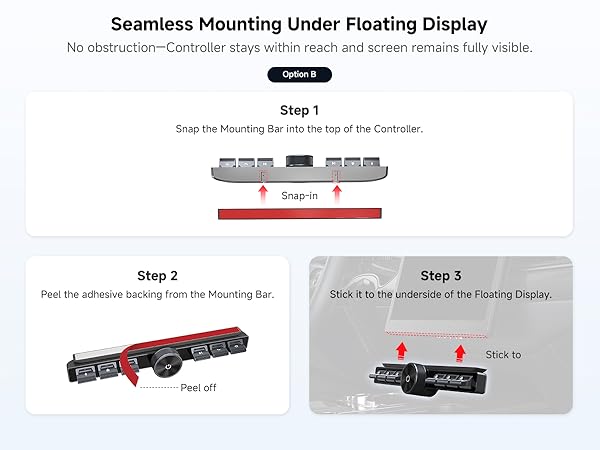 Seamless Mounting Under Floating Display

No obstruction—Controller stays within reach and screen remains fully visible.

Option B

Step 1

Snap the Mounting Bar into the top of the Controller.

Snap-in

Step 2

Peel the adhesive backing from the Mounting Bar.

Peel off

Step 3

Stick it to the underside of the Floating Display.

Stick to