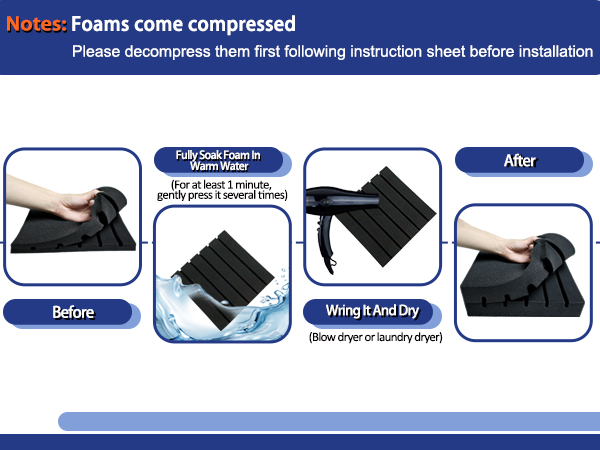 Notes: Foams come compressed
Please decompress them first following instruction sheet before installation

Before

Fully Soak Foam In Warm Water
(For at least 1 minute, gently press it several times)

Wring It And Dry
(Blow dryer or laundry dryer)

After