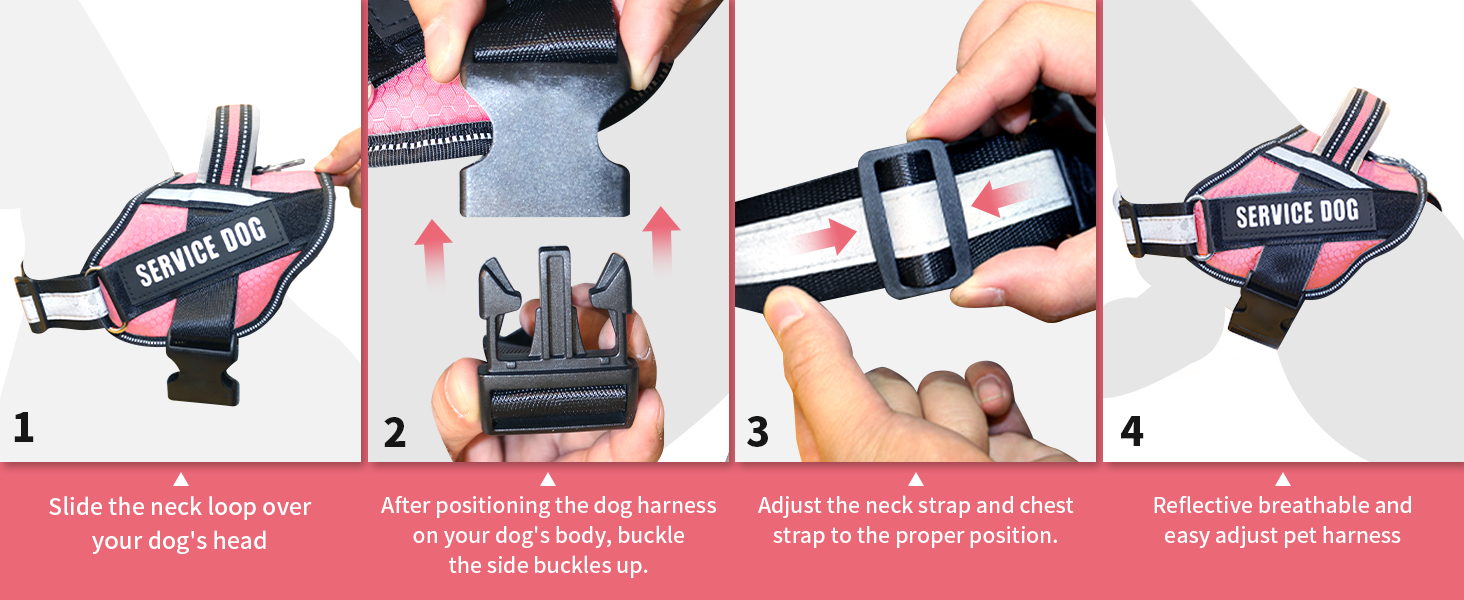 SERVICE DOG

1

Slide the neck loop over your dog's head

2

After positioning the dog harness on your dog's body, buckle the side buckles up.

3

Adjust the neck strap and chest strap to the proper position.

SERVICE DOG

4

Reflective breathable and easy adjust pet harness