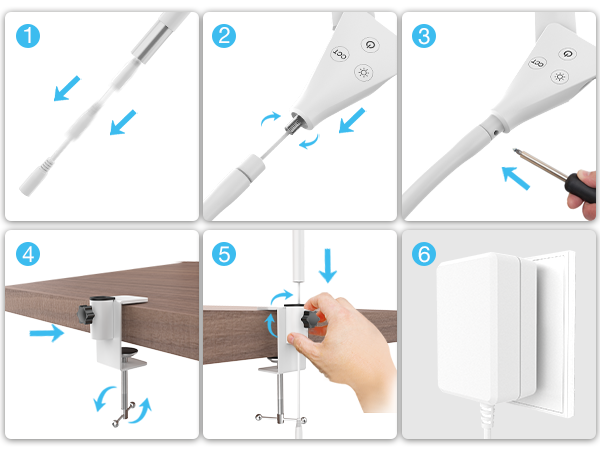 1

2

CCT

3

CCT

4

5

6