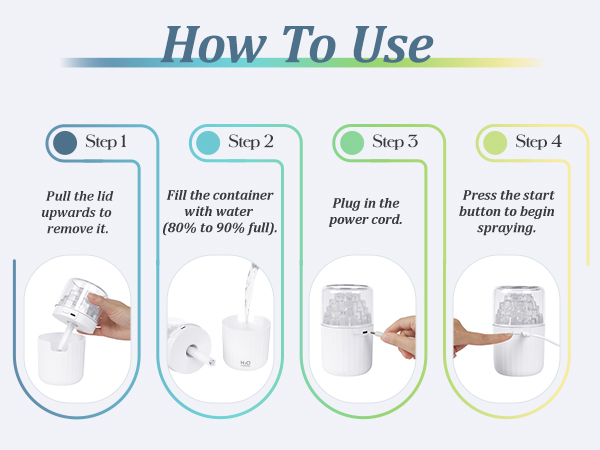 How To Use

Step 1

Pull the lid upwards to remove it.

Step 2

Fill the container with water (80% to 90% full).

$H_2O$

Step 3

Plug in the power cord.

Step 4

Press the start button to begin spraying.