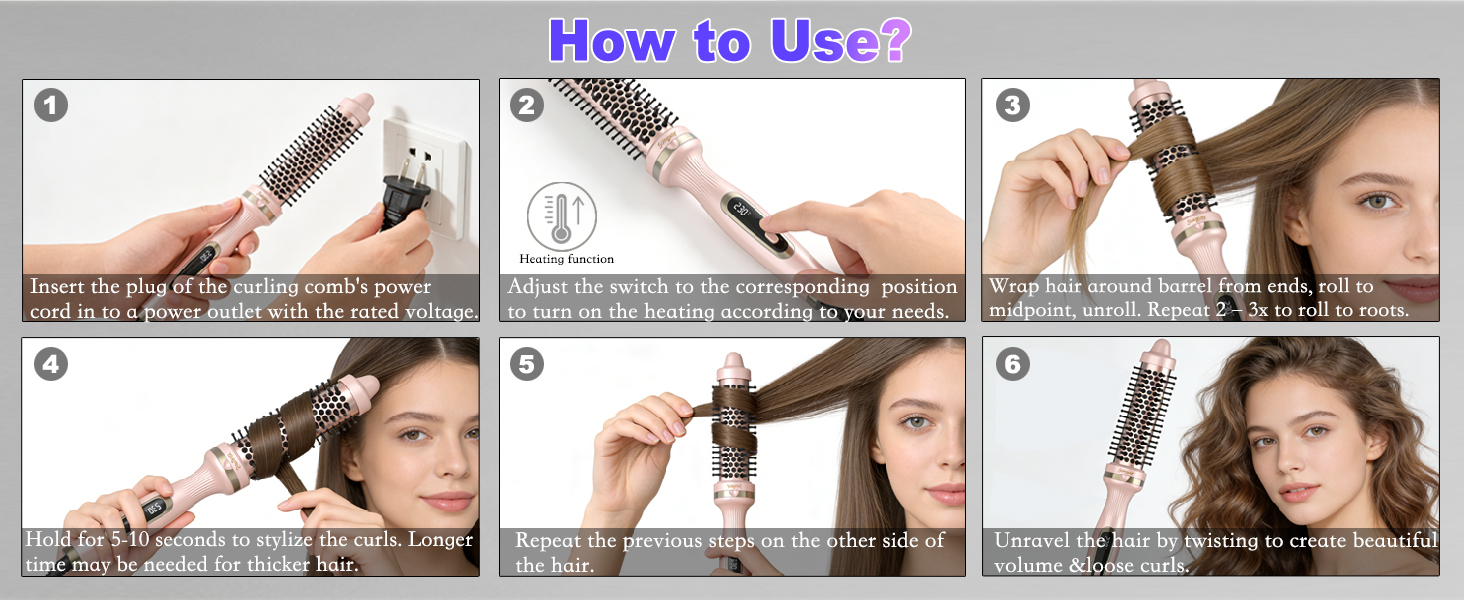 How to Use?

1

Insert the plug of the curling comb's power cord in to a power outlet with the rated voltage.

2

Heating function

Adjust the switch to the corresponding position to turn on the heating according to your needs.

3

Wrap hair around barrel from ends, roll to midpoint, unroll. Repeat 2 – 3x to roll to roots.

4

Hold for 5-10 seconds to stylize the curls. Longer time may be needed for thicker hair.

5

Repeat the previous steps on the other side of the hair.

6

Unravel the hair by twisting to create beautiful volume &loose curls.