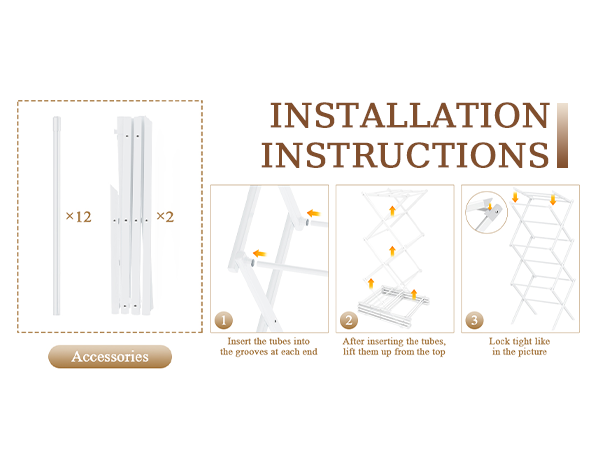 ×12

×2

Accessories

INSTALLATION INSTRUCTIONS

1
Insert the tubes into the grooves at each end

2
After inserting the tubes, lift them up from the top

3
Lock tight like in the picture