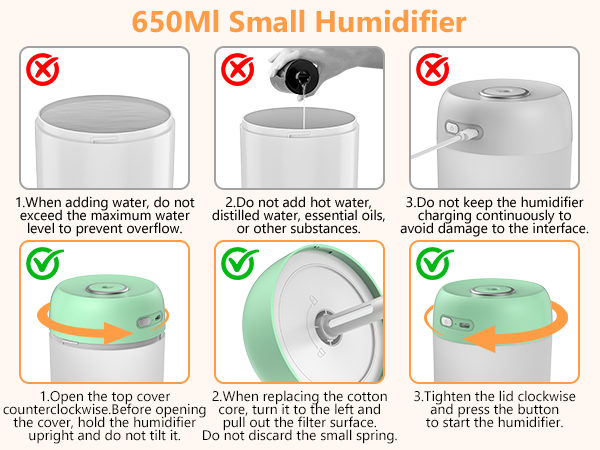 650Ml Small Humidifier

1.When adding water, do not exceed the maximum water level to prevent overflow.

2.Do not add hot water, distilled water, essential oils, or other substances.

3.Do not keep the humidifier charging continuously to avoid damage to the interface.

1.Open the top cover counterclockwise.Before opening the cover, hold the humidifier upright and do not tilt it.

2.When replacing the cotton core, turn it to the left and pull out the filter surface. Do not discard the small spring.

3.Tighten the lid clockwise and press the button to start the humidifier.