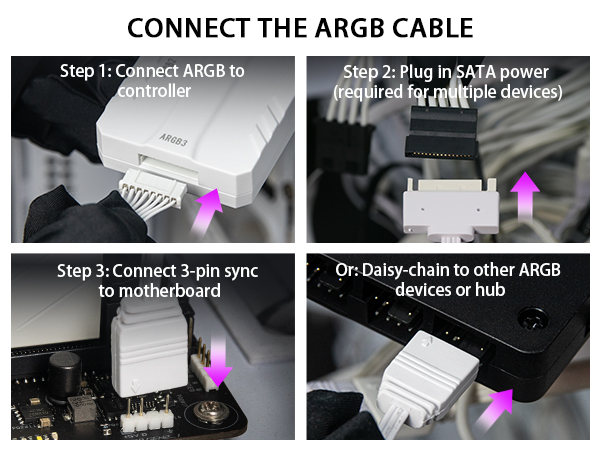 CONNECT THE ARGB CABLE

Step 1: Connect ARGB to controller

ARGB3

Step 2: Plug in SATA power (required for multiple devices)

Step 3: Connect 3-pin sync to motherboard

Or: Daisy-chain to other ARGB devices or hub