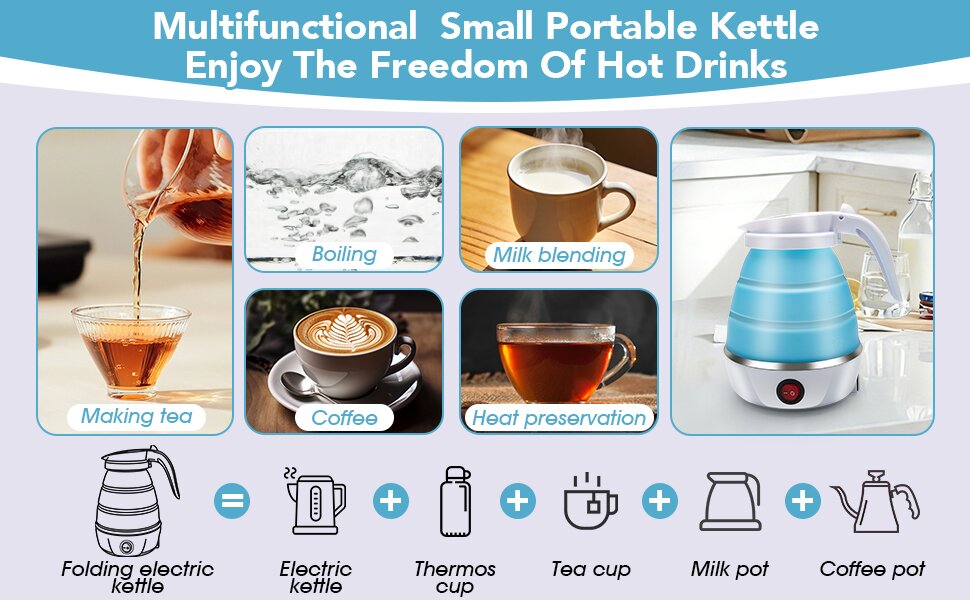 Multifunctional Small Portable Kettle
Enjoy The Freedom Of Hot Drinks

Making tea

Boiling

Milk blending

Coffee

Heat preservation

Folding electric kettle = Electric kettle + Thermos cup + Tea cup + Milk pot + Coffee pot