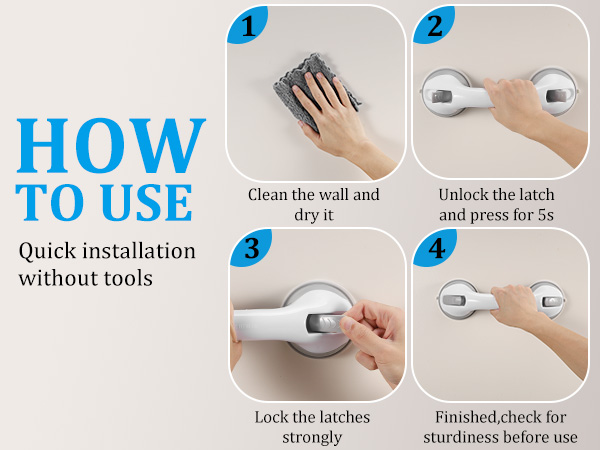 HOW TO USE

Quick installation without tools

1

Clean the wall and dry it

2

Unlock the latch and press for 5s

3

Lock the latches strongly

4

Finished,check for sturdiness before use