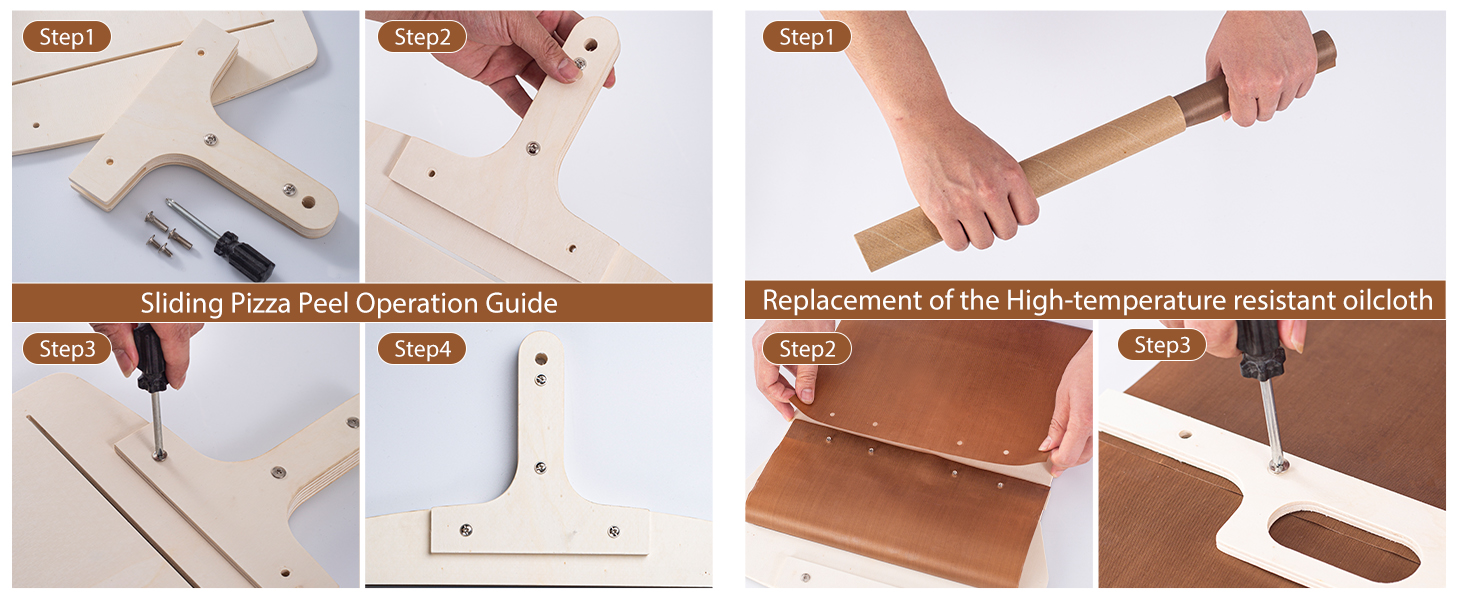 Step1

Step2

Sliding Pizza Peel Operation Guide

Step3

Step4

Step1

Replacement of the High-temperature resistant oilcloth

Step2

Step3