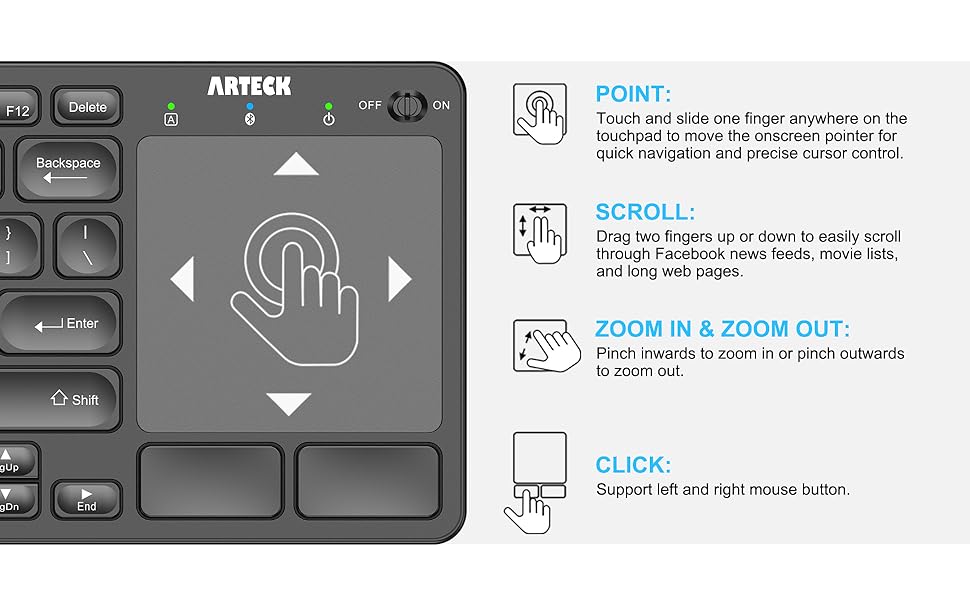 F12
Delete
ARTECK
A
OFF
ON
Backspace
}
]
|
\
Enter
Shift
gUp
gDn
End

POINT:
Touch and slide one finger anywhere on the touchpad to move the onscreen pointer for quick navigation and precise cursor control.

SCROLL:
Drag two fingers up or down to easily scroll through Facebook news feeds, movie lists, and long web pages.

ZOOM IN & ZOOM OUT:
Pinch inwards to zoom in or pinch outwards to zoom out.

CLICK:
Support left and right mouse button.