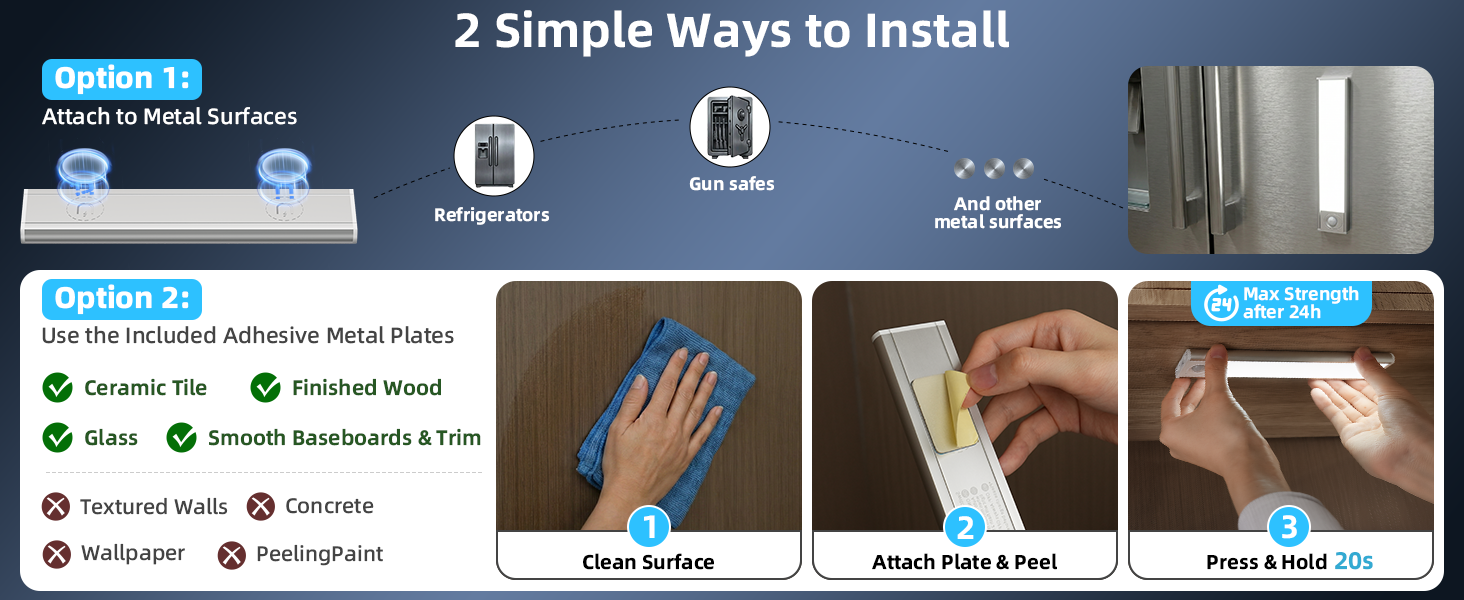 2 Simple Ways to Install

Option 1:
Attach to Metal Surfaces

Refrigerators

Gun safes

And other metal surfaces

Option 2:
Use the Included Adhesive Metal Plates

Ceramic Tile
Finished Wood
Glass
Smooth Baseboards & Trim

Textured Walls
Concrete
Wallpaper
PeelingPaint

1
Clean Surface

2
Attach Plate & Peel

24 Max Strength after 24h

3
Press & Hold 20s