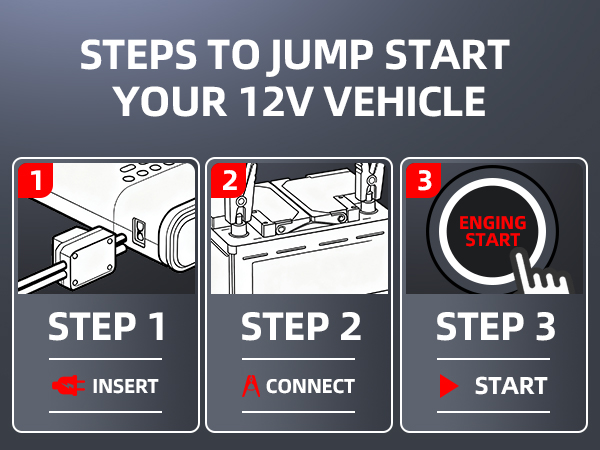 STEPS TO JUMP START YOUR 12V VEHICLE

1

STEP 1

INSERT

2

STEP 2

CONNECT

3

ENGING START

STEP 3

START